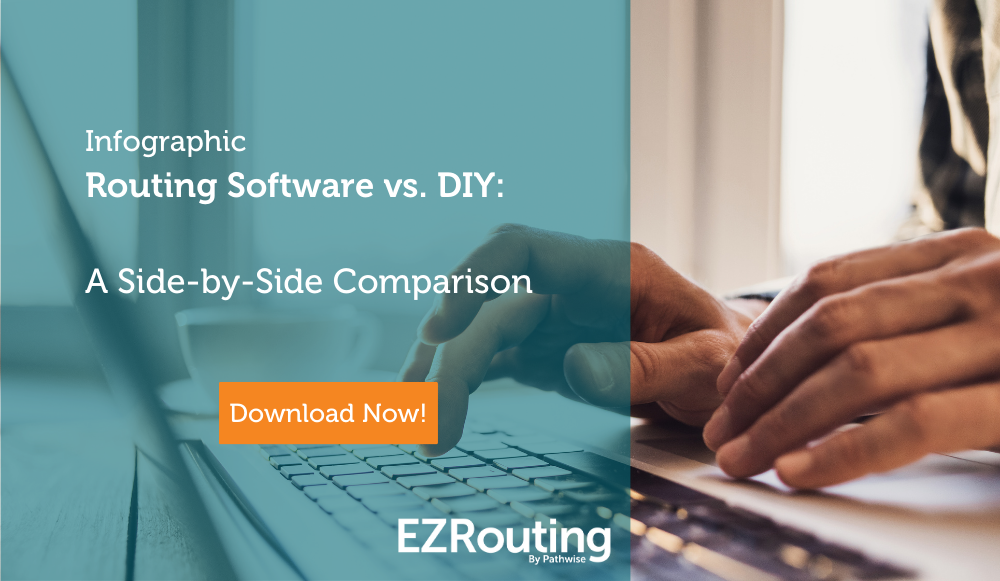 Infographic
Routing Software vs. DIY:

A Side-by-Side Comparison

Download Now!

EZRouting
By Pathwise